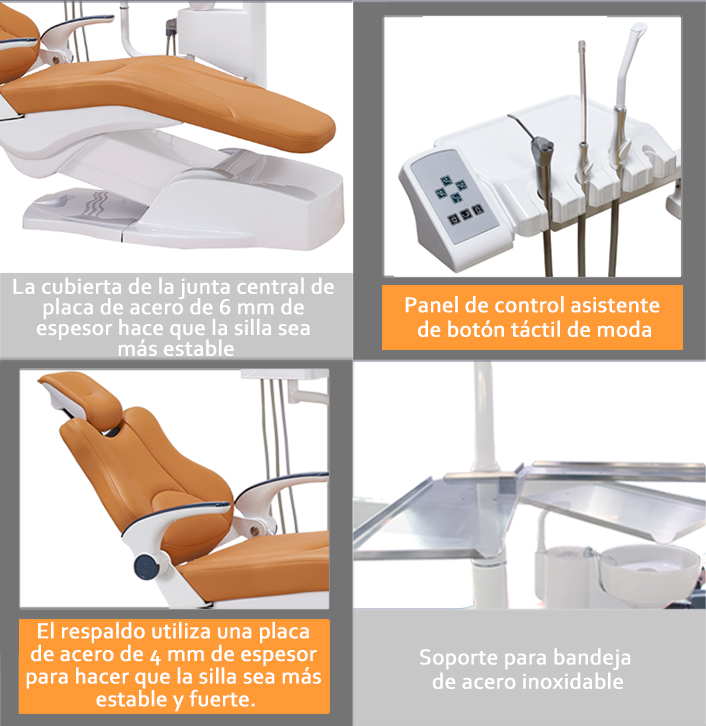 La cubierta de la junta central de placa de acero de 6 mm de espesor hace que la silla sea más estable

Panel de control asistente de botón táctil de moda

El respaldo utiliza una placa de acero de 4 mm de espesor para hacer que la silla sea más estable y fuerte.

Soporte para bandeja de acero inoxidable